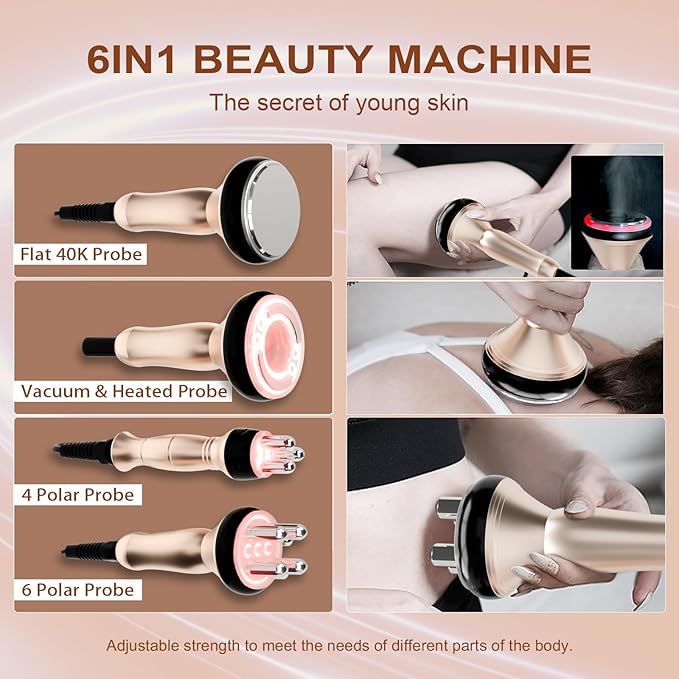 6IN1 BEAUTY MACHINE

The secret of young skin

Flat 40K Probe

Vacuum & Heated Probe

4 Polar Probe

6 Polar Probe

Adjustable strength to meet the needs of different parts of the body.