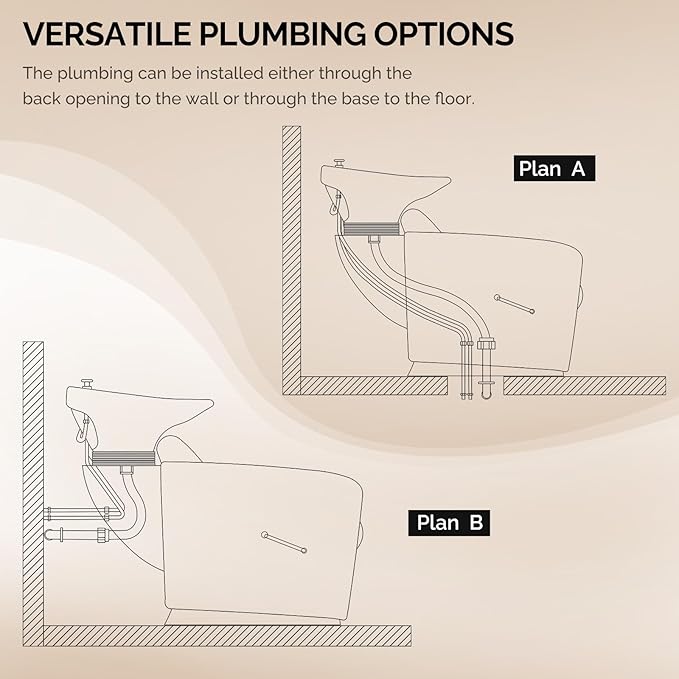 VERSATILE PLUMBING OPTIONS

The plumbing can be installed either through the back opening to the wall or through the base to the floor.

Plan A

Plan B