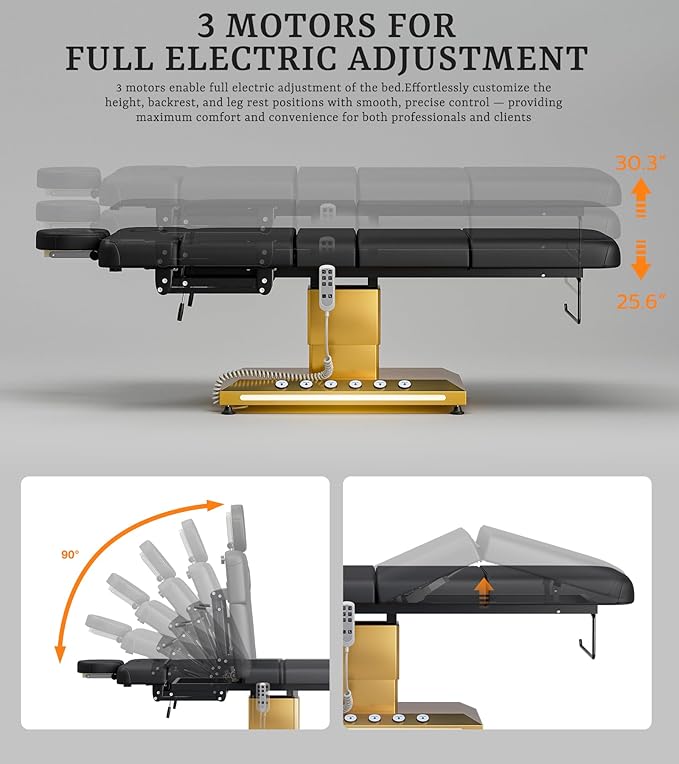 3 MOTORS FOR FULL ELECTRIC ADJUSTMENT

3 motors enable full electric adjustment of the bed.Effortlessly customize the height, backrest, and leg rest positions with smooth, precise control — providing maximum comfort and convenience for both professionals and clients

30.3"

25.6"

90°