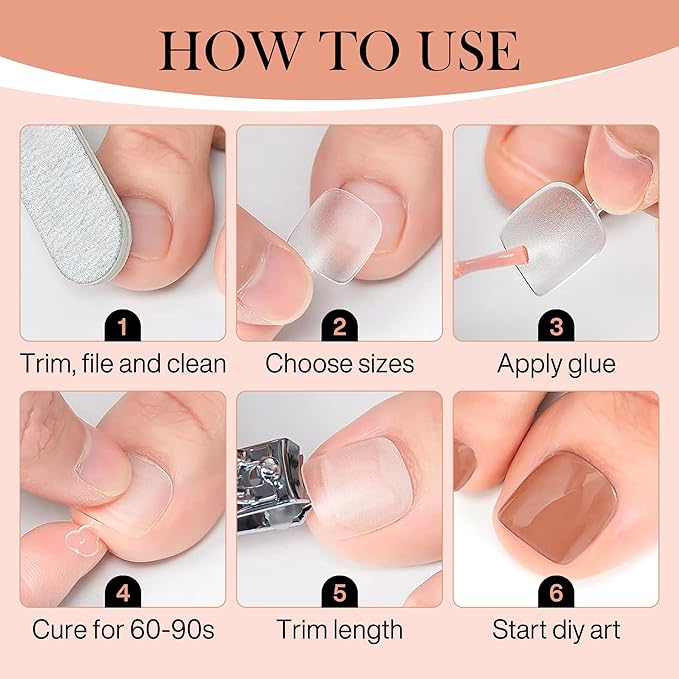 HOW TO USE

1
Trim, file and clean

2
Choose sizes

3
Apply glue

4
Cure for 60-90s

5
Trim length

6
Start diy art