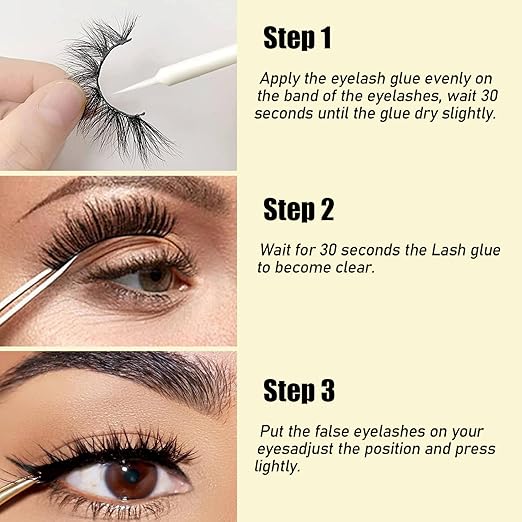 Step 1

Apply the eyelash glue evenly on the band of the eyelashes, wait 30 seconds until the glue dry slightly.

Step 2

Wait for 30 seconds the Lash glue to become clear.

Step 3

Put the false eyelashes on your eyesadjust the position and press lightly.