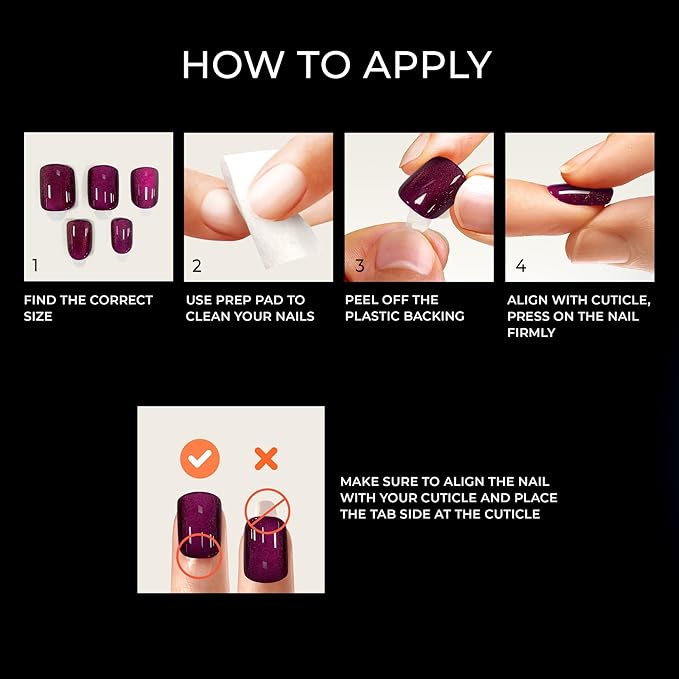 HOW TO APPLY

1

FIND THE CORRECT SIZE

2

USE PREP PAD TO CLEAN YOUR NAILS

3

PEEL OFF THE PLASTIC BACKING

4

ALIGN WITH CUTICLE, PRESS ON THE NAIL FIRMLY

MAKE SURE TO ALIGN THE NAIL WITH YOUR CUTICLE AND PLACE THE TAB SIDE AT THE CUTICLE