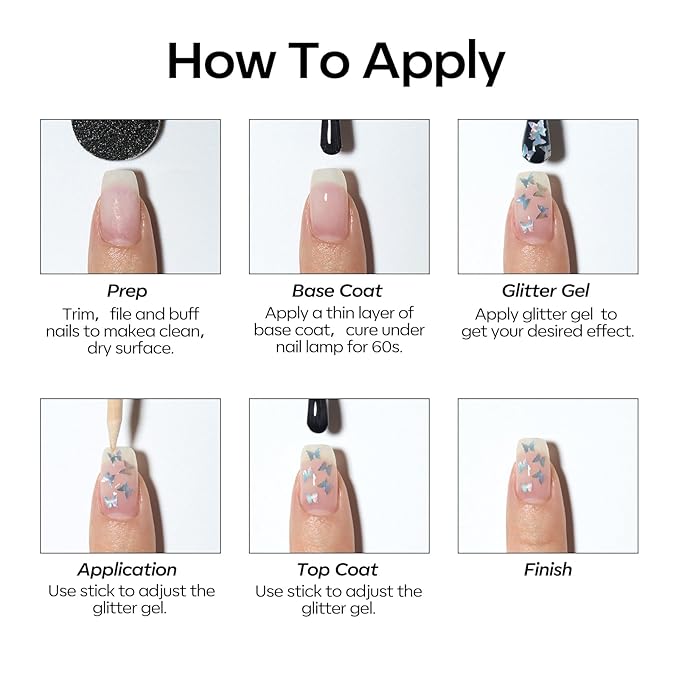 How To Apply

Prep
Trim, file and buff nails to makea clean, dry surface.

Base Coat
Apply a thin layer of base coat, cure under nail lamp for 60s.

Glitter Gel
Apply glitter gel to get your desired effect.

Application
Use stick to adjust the glitter gel.

Top Coat
Use stick to adjust the glitter gel.

Finish