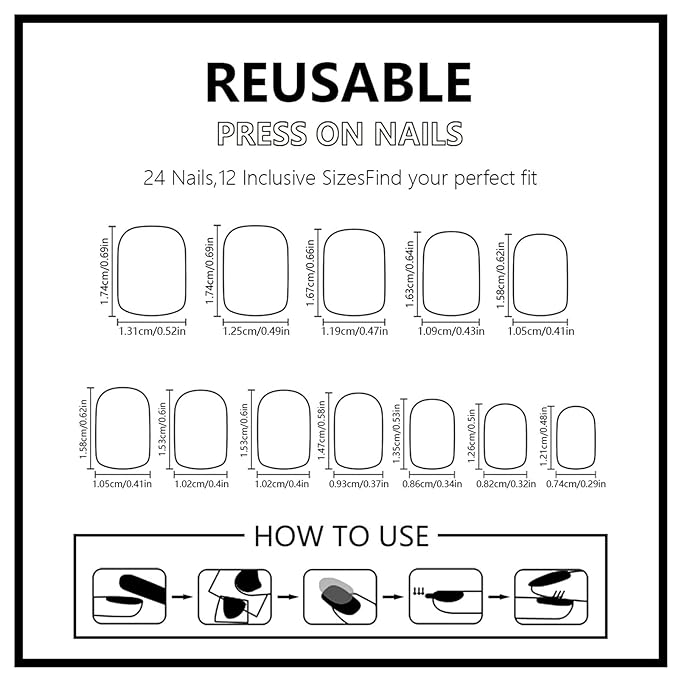 REUSABLE

PRESS ON NAILS

24 Nails,12 Inclusive SizesFind your perfect fit

1.74cm/0.69in
1.31cm/0.52in

1.74cm/0.69in
1.25cm/0.49in

1.67cm/0.66in
1.19cm/0.47in

1.63cm/0.64in
1.09cm/0.43in

1.58cm/0.62in
1.05cm/0.41in

1.58cm/0.62in
1.05cm/0.41in

1.53cm/0.6in
1.02cm/0.4in

1.53cm/0.6in
1.02cm/0.4in

1.47cm/0.58in
0.93cm/0.37in

1.35cm/0.53in
0.86cm/0.34in

1.26cm/0.5in
0.82cm/0.32in

1.21cm/0.48in
0.74cm/0.29in

HOW TO USE