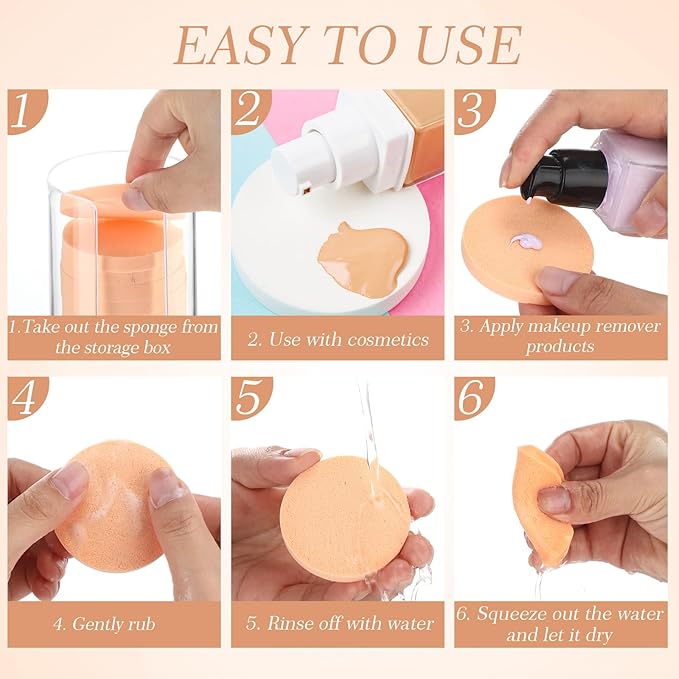 EASY TO USE

1

1.Take out the sponge from the storage box

2

2. Use with cosmetics

3

3. Apply makeup remover products

4

4. Gently rub

5

5. Rinse off with water

6

6. Squeeze out the water and let it dry