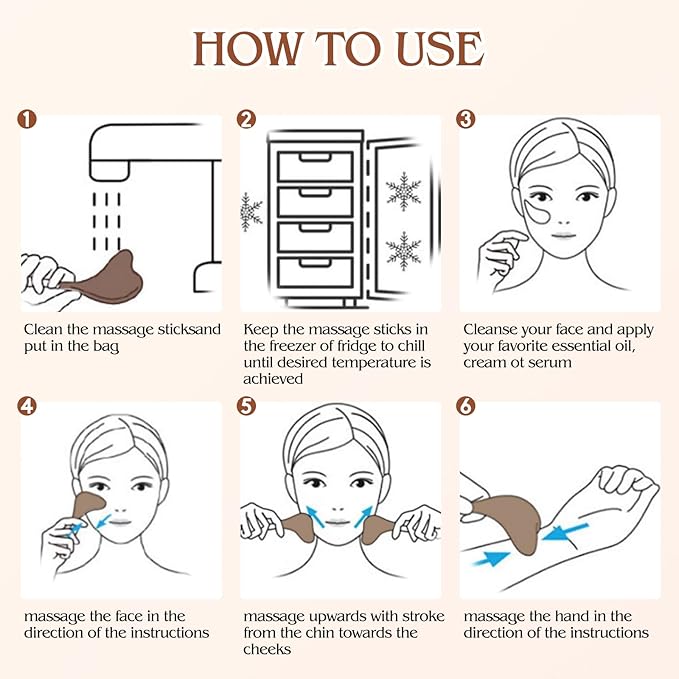 HOW TO USE

1

Clean the massage sticksand put in the bag

2

Keep the massage sticks in the freezer of fridge to chill until desired temperature is achieved

3

Cleanse your face and apply your favorite essential oil, cream ot serum

4

massage the face in the direction of the instructions

5

massage upwards with stroke from the chin towards the cheeks

6

massage the hand in the direction of the instructions