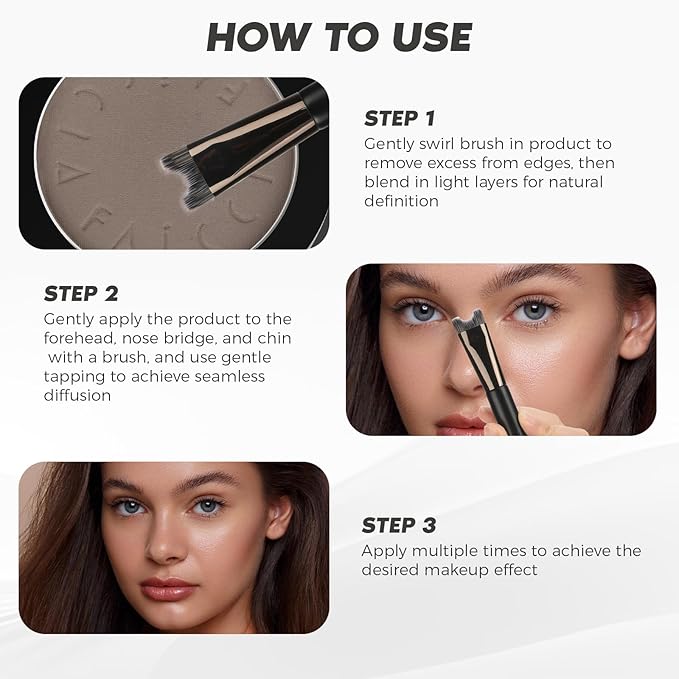 HOW TO USE

STEP 1
Gently swirl brush in product to remove excess from edges, then blend in light layers for natural definition

STEP 2
Gently apply the product to the forehead, nose bridge, and chin with a brush, and use gentle tapping to achieve seamless diffusion

STEP 3
Apply multiple times to achieve the desired makeup effect