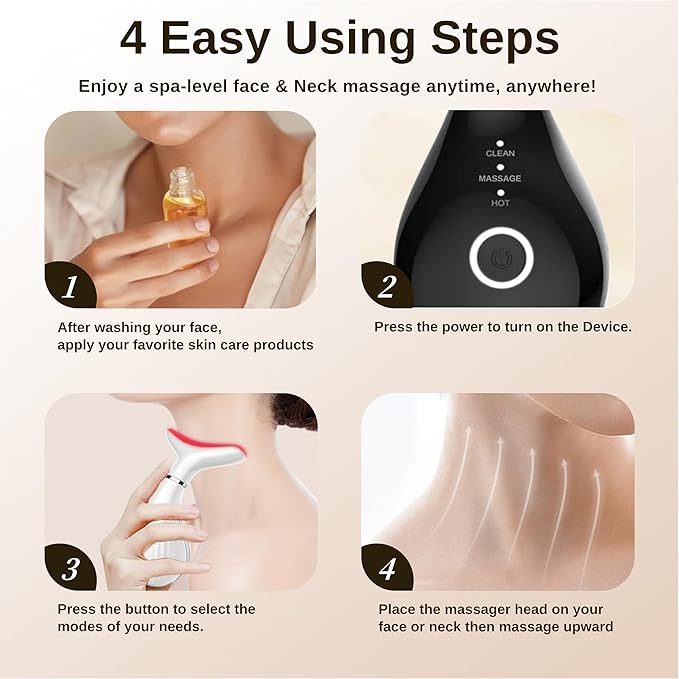 4 Easy Using Steps

Enjoy a spa-level face & Neck massage anytime, anywhere!

1

After washing your face, apply your favorite skin care products

CLEAN
MASSAGE
HOT

2

Press the power to turn on the Device.

3

Press the button to select the modes of your needs.

4

Place the massager head on your face or neck then massage upward