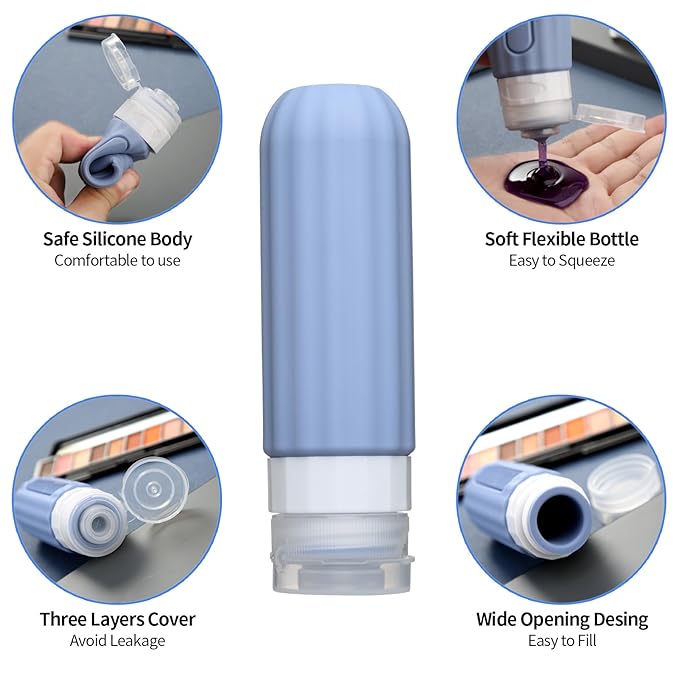 Safe Silicone Body
Comfortable to use

Soft Flexible Bottle
Easy to Squeeze

Three Layers Cover
Avoid Leakage

Wide Opening Desing
Easy to Fill