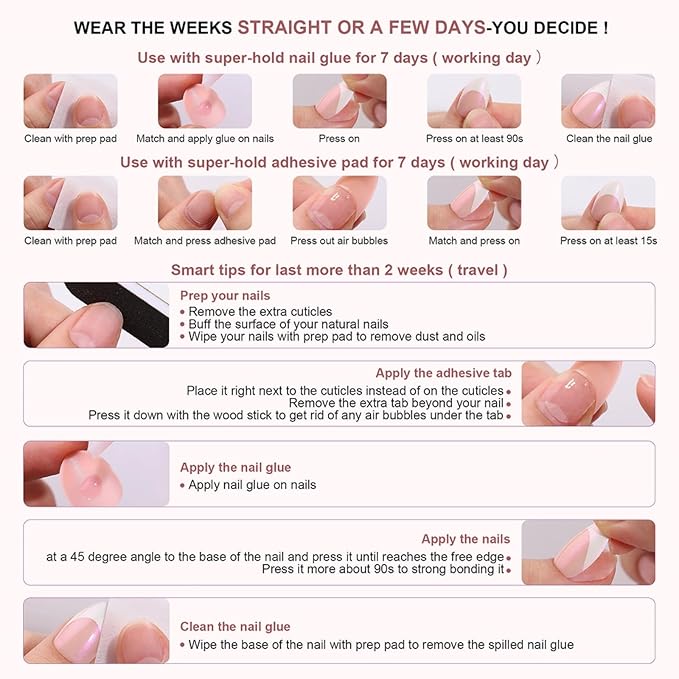 WEAR THE WEEKS STRAIGHT OR A FEW DAYS-YOU DECIDE !

Use with super-hold nail glue for 7 days ( working day )

Clean with prep pad
Match and apply glue on nails
Press on
Press on at least 90s
Clean the nail glue

Use with super-hold adhesive pad for 7 days ( working day )

Clean with prep pad
Match and press adhesive pad
Press out air bubbles
Match and press on
Press on at least 15s

Smart tips for last more than 2 weeks ( travel )

Prep your nails
• Remove the extra cuticles
• Buff the surface of your natural nails
• Wipe your nails with prep pad to remove dust and oils

Apply the adhesive tab
Place it right next to the cuticles instead of on the cuticles •
Remove the extra tab beyond your nail •
Press it down with the wood stick to get rid of any air bubbles under the tab •

Apply the nail glue
• Apply nail glue on nails

Apply the nails
at a 45 degree angle to the base of the nail and press it until reaches the free edge •
Press it more about 90s to strong bonding it •

Clean the nail glue
• Wipe the base of the nail with prep pad to remove the spilled nail glue