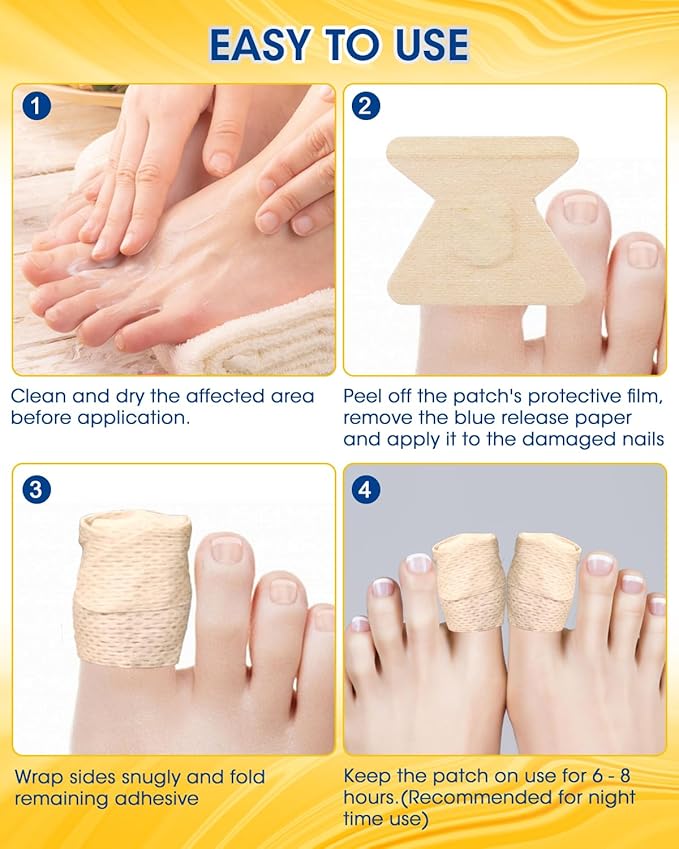 EASY TO USE

1

Clean and dry the affected area before application.

2

Peel off the patch's protective film, remove the blue release paper and apply it to the damaged nails

3

Wrap sides snugly and fold remaining adhesive

4

Keep the patch on use for 6 - 8 hours.(Recommended for night time use)