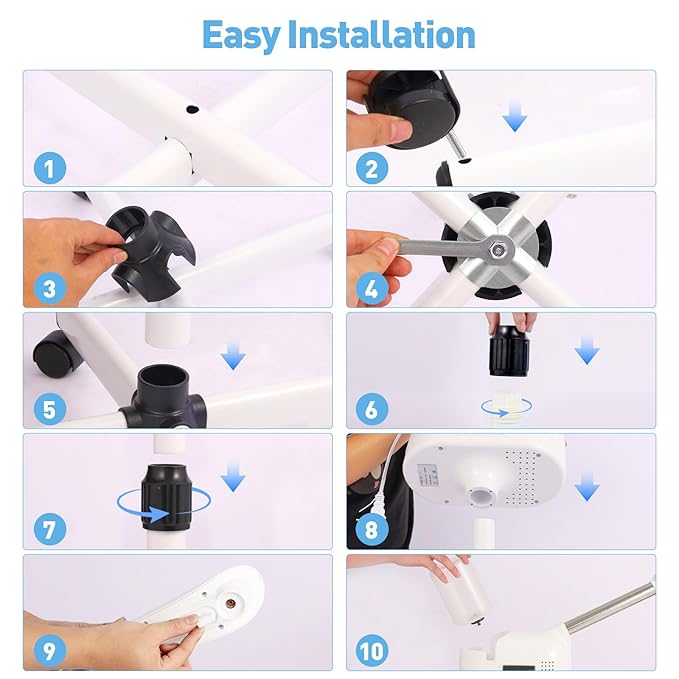 Easy Installation

1

2

3

4

5

6

7

8

9

10