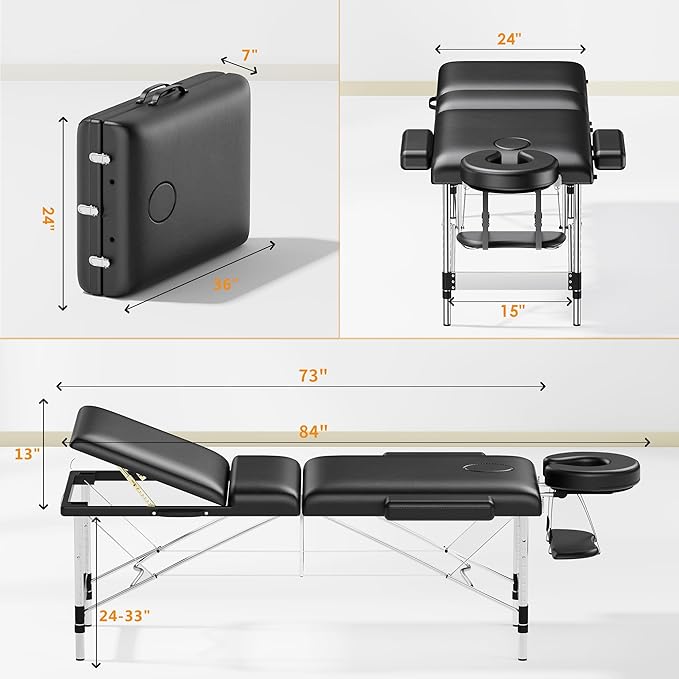 7"

24"

36"

24"

15"

73"

84"

13"

24-33"