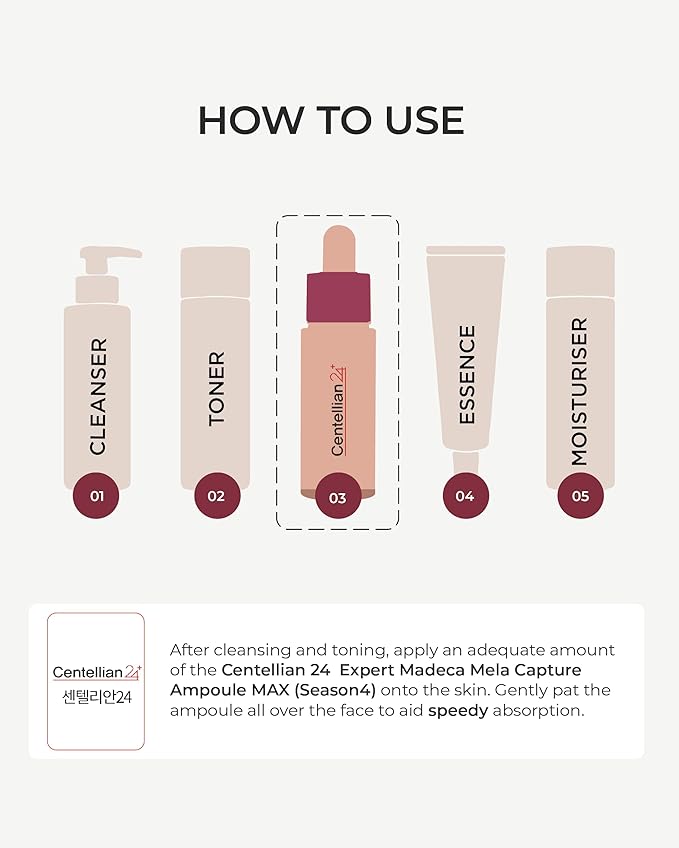 HOW TO USE

CLEANSER
01

TONER
02

Centellian 24+
03

ESSENCE
04

MOISTURISER
05

Centellian 24+
센텔리안24

After cleansing and toning, apply an adequate amount of the Centellian 24 Expert Madeca Mela Capture Ampoule MAX (Season4) onto the skin. Gently pat the ampoule all over the face to aid speedy absorption.