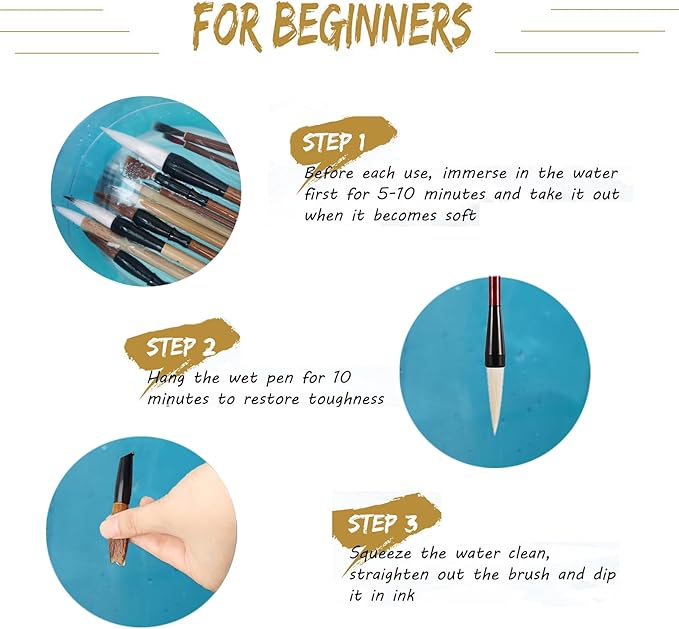 FOR BEGINNERS

STEP 1
Before each use, immerse in the water first for 5-10 minutes and take it out when it becomes soft

STEP 2
Hang the wet pen for 10 minutes to restore toughness

STEP 3
Squeeze the water clean, straighten out the brush and dip it in ink