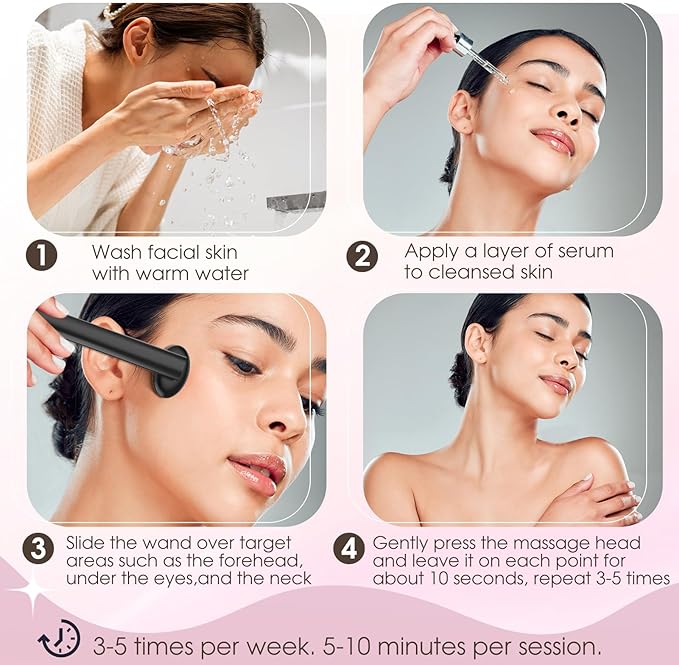 1 Wash facial skin with warm water

2 Apply a layer of serum to cleansed skin

3 Slide the wand over target areas such as the forehead, under the eyes,and the neck

4 Gently press the massage head and leave it on each point for about 10 seconds, repeat 3-5 times

3-5 times per week. 5-10 minutes per session.