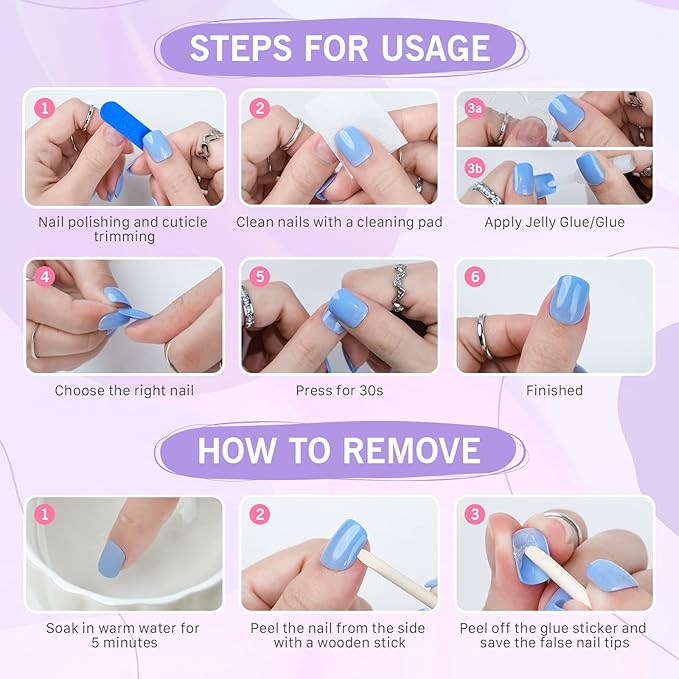 STEPS FOR USAGE

1
Nail polishing and cuticle trimming

2
Clean nails with a cleaning pad

3a
3b
Apply Jelly Glue/Glue

4
Choose the right nail

5
Press for 30s

6
Finished

HOW TO REMOVE

1
Soak in warm water for 5 minutes

2
Peel the nail from the side with a wooden stick

3
Peel off the glue sticker and save the false nail tips