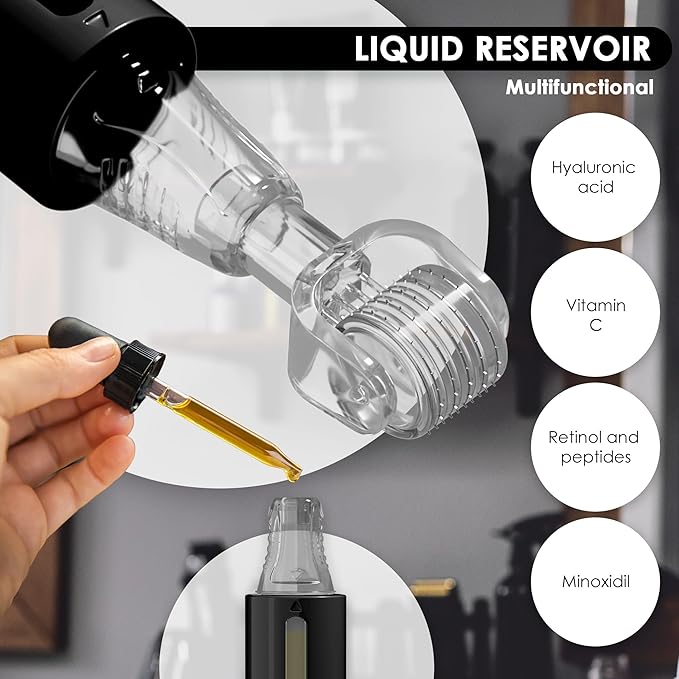 LIQUID RESERVOIR
Multifunctional

Hyaluronic acid

Vitamin C

Retinol and peptides

Minoxidil