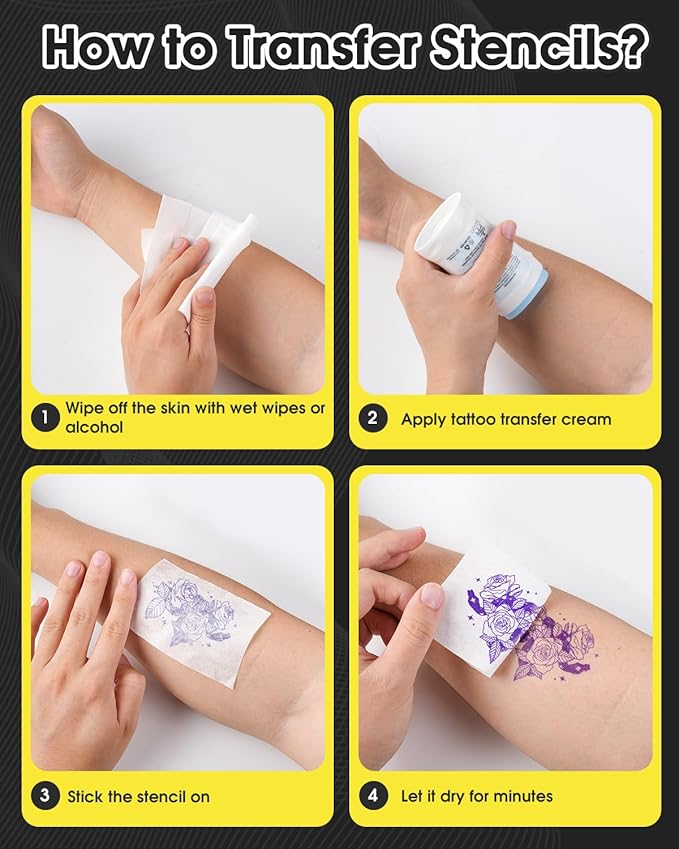 How to Transfer Stencils?

1 Wipe off the skin with wet wipes or alcohol

2 Apply tattoo transfer cream

3 Stick the stencil on

4 Let it dry for minutes