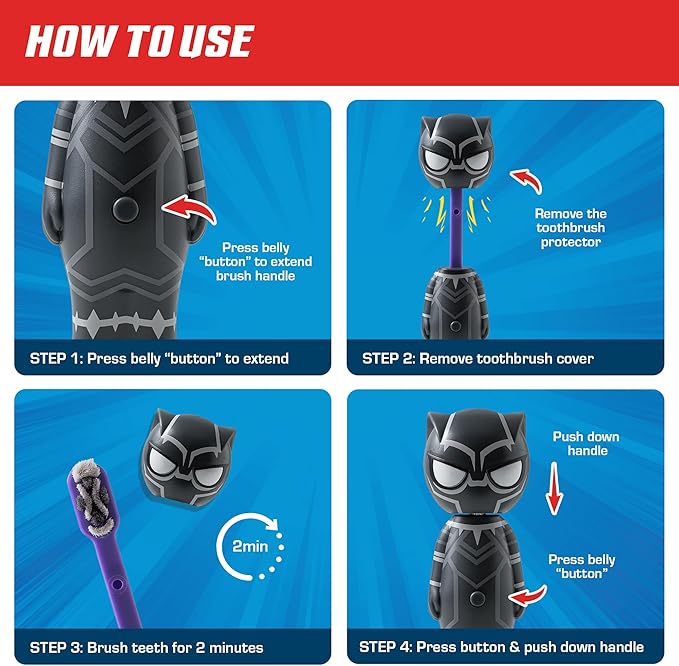 HOW TO USE

Press belly "button" to extend brush handle

STEP 1: Press belly "button" to extend

Remove the toothbrush protector

STEP 2: Remove toothbrush cover

2min

STEP 3: Brush teeth for 2 minutes

Push down handle

Press belly "button"

STEP 4: Press button & push down handle