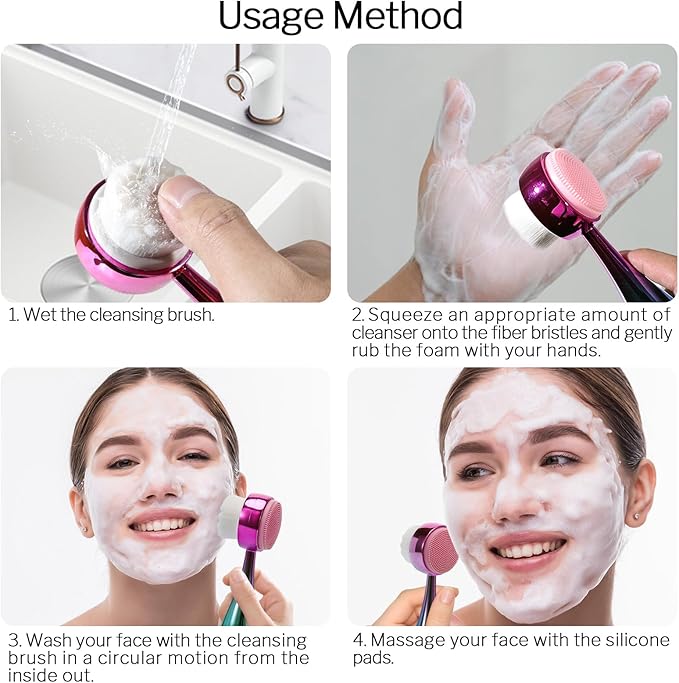 Usage Method

1. Wet the cleansing brush.

2. Squeeze an appropriate amount of cleanser onto the fiber bristles and gently rub the foam with your hands.

3. Wash your face with the cleansing brush in a circular motion from the inside out.

4. Massage your face with the silicone pads.