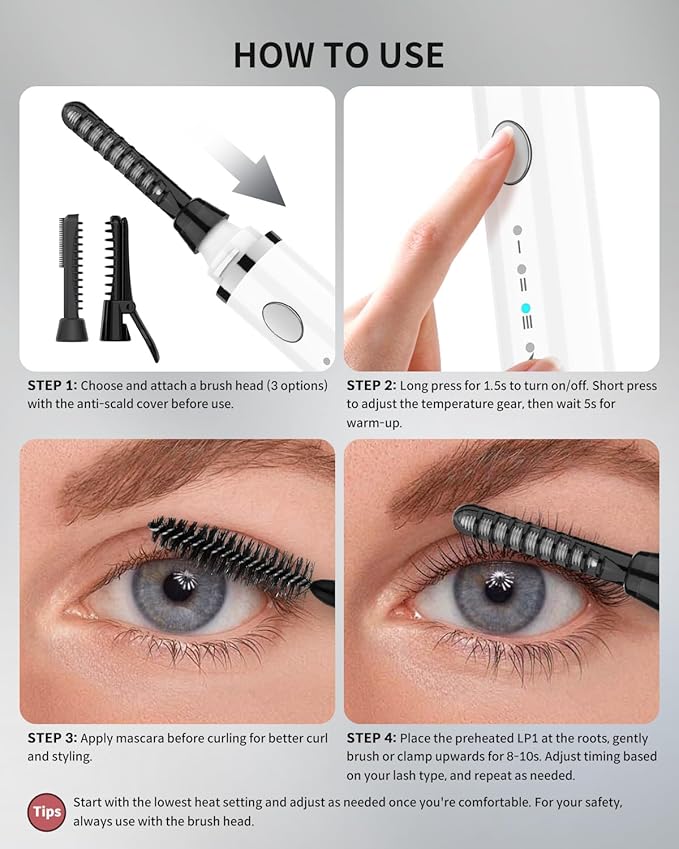 HOW TO USE

I
II
III

STEP 1: Choose and attach a brush head (3 options) with the anti-scald cover before use.

STEP 2: Long press for 1.5s to turn on/off. Short press to adjust the temperature gear, then wait 5s for warm-up.

STEP 3: Apply mascara before curling for better curl and styling.

STEP 4: Place the preheated LP1 at the roots, gently brush or clamp upwards for 8-10s. Adjust timing based on your lash type, and repeat as needed.

Tips Start with the lowest heat setting and adjust as needed once you're comfortable. For your safety, always use with the brush head.