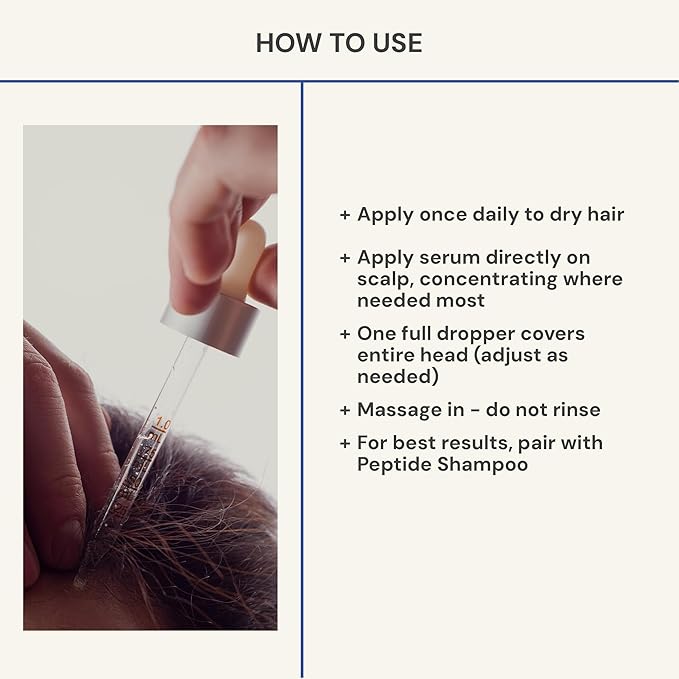 HOW TO USE

1.0

+ Apply once daily to dry hair

+ Apply serum directly on scalp, concentrating where needed most

+ One full dropper covers entire head (adjust as needed)

+ Massage in - do not rinse

+ For best results, pair with Peptide Shampoo