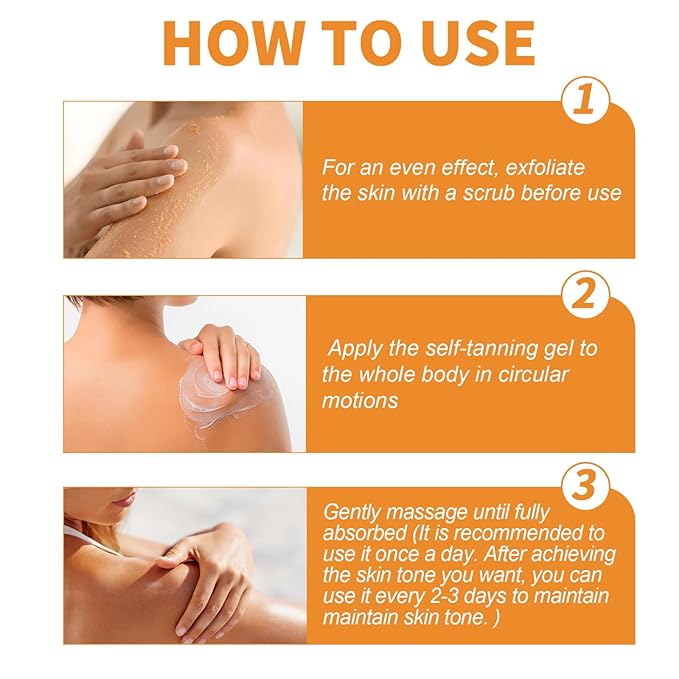 HOW TO USE

1

For an even effect, exfoliate the skin with a scrub before use

2

Apply the self-tanning gel to the whole body in circular motions

3

Gently massage until fully absorbed (It is recommended to use it once a day. After achieving the skin tone you want, you can use it every 2-3 days to maintain maintain skin tone. )