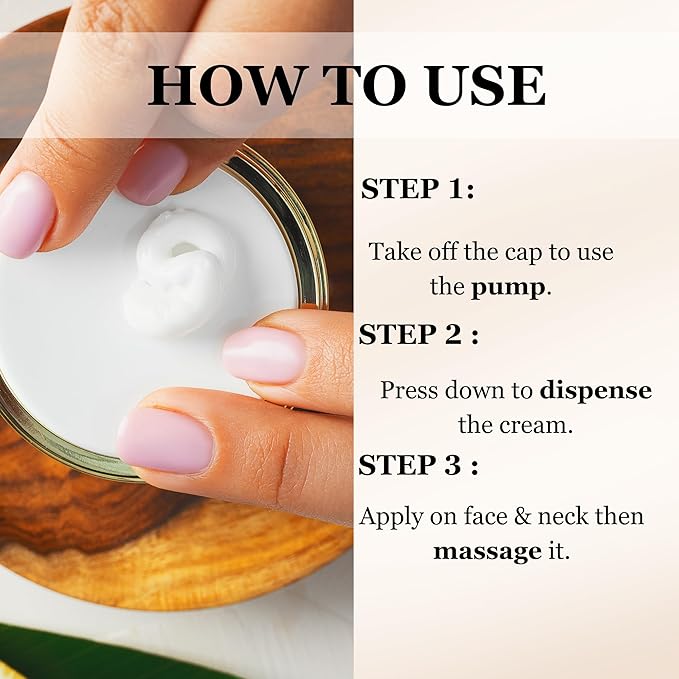 HOW TO USE

STEP 1:

Take off the cap to use the pump.

STEP 2 :

Press down to dispense the cream.

STEP 3 :

Apply on face & neck then massage it.