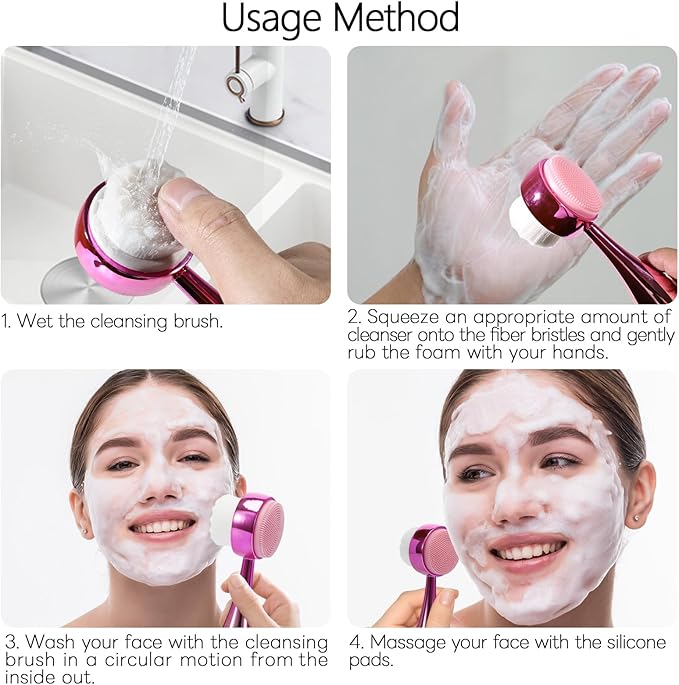 Usage Method

1. Wet the cleansing brush.

2. Squeeze an appropriate amount of cleanser onto the fiber bristles and gently rub the foam with your hands.

3. Wash your face with the cleansing brush in a circular motion from the inside out.

4. Massage your face with the silicone pads.