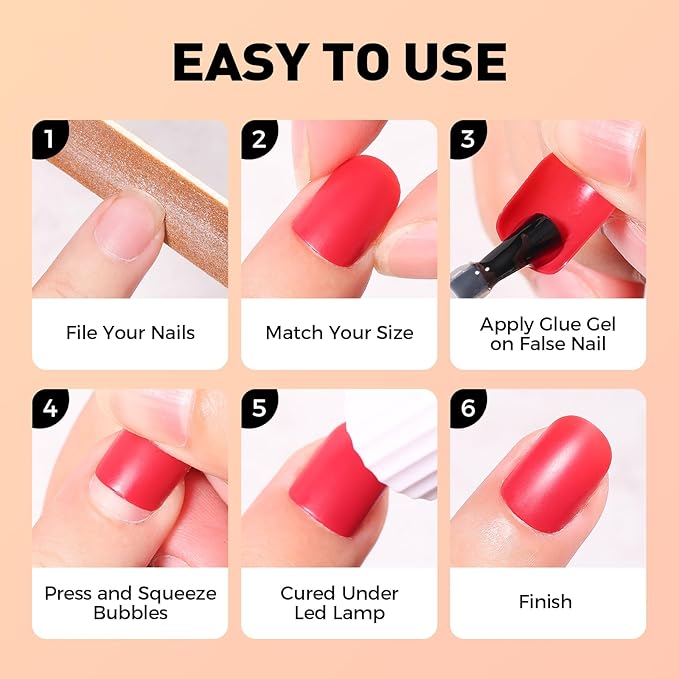 EASY TO USE

1
File Your Nails

2
Match Your Size

3
Apply Glue Gel on False Nail

4
Press and Squeeze Bubbles

5
Cured Under Led Lamp

6
Finish