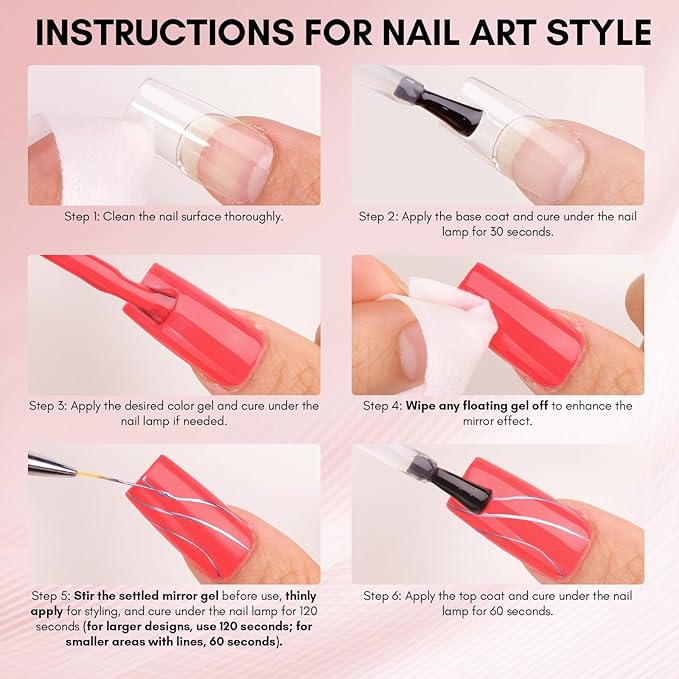 INSTRUCTIONS FOR NAIL ART STYLE

Step 1: Clean the nail surface thoroughly.

Step 2: Apply the base coat and cure under the nail lamp for 30 seconds.

Step 3: Apply the desired color gel and cure under the nail lamp if needed.

Step 4: Wipe any floating gel off to enhance the mirror effect.

Step 5: Stir the settled mirror gel before use, thinly apply for styling, and cure under the nail lamp for 120 seconds (for larger designs, use 120 seconds; for smaller areas with lines, 60 seconds).

Step 6: Apply the top coat and cure under the nail lamp for 60 seconds.