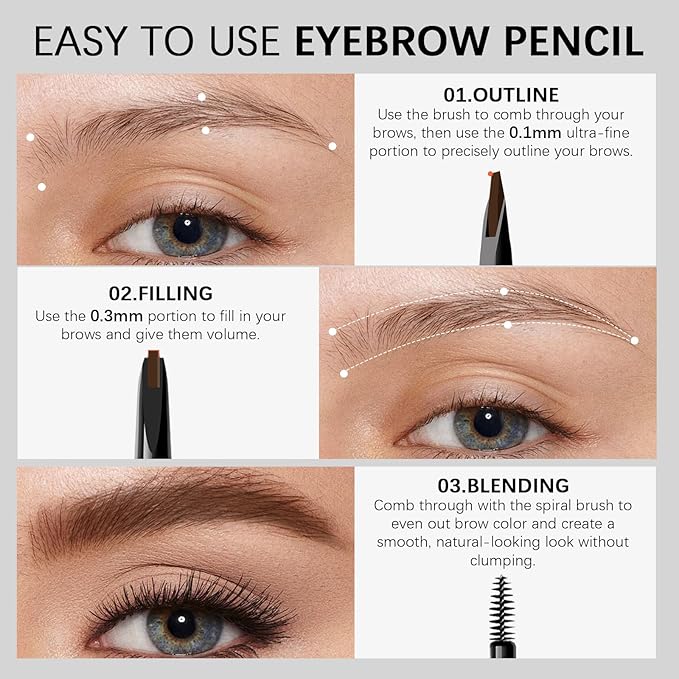 EASY TO USE EYEBROW PENCIL

01.OUTLINE
Use the brush to comb through your brows, then use the 0.1mm ultra-fine portion to precisely outline your brows.

02.FILLING
Use the 0.3mm portion to fill in your brows and give them volume.

03.BLENDING
Comb through with the spiral brush to even out brow color and create a smooth, natural-looking look without clumping.