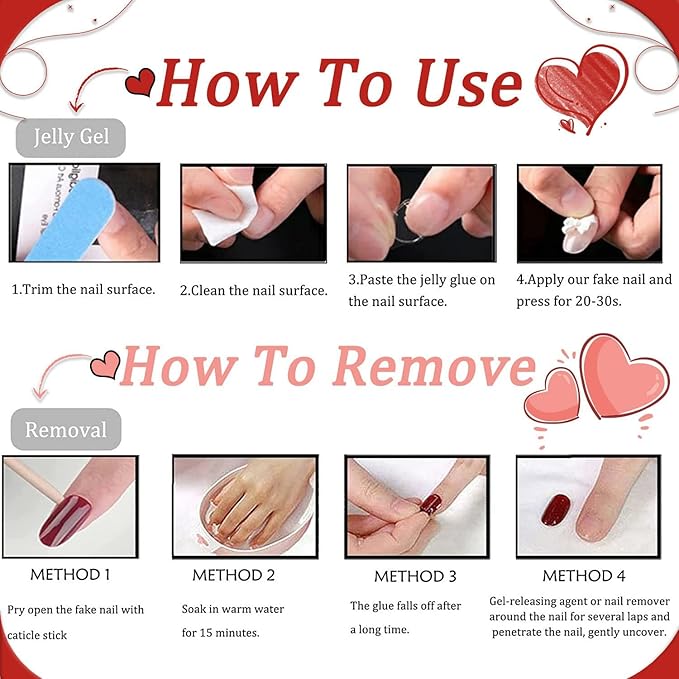 How To Use

Jelly Gel

1.Trim the nail surface.

2.Clean the nail surface.

3.Paste the jelly glue on the nail surface.

4.Apply our fake nail and press for 20-30s.

How To Remove

Removal

METHOD 1

Pry open the fake nail with caticle stick

METHOD 2

Soak in warm water for 15 minutes.

METHOD 3

The glue falls off after a long time.

METHOD 4

Gel-releasing agent or nail remover around the nail for several laps and penetrate the nail, gently uncover.