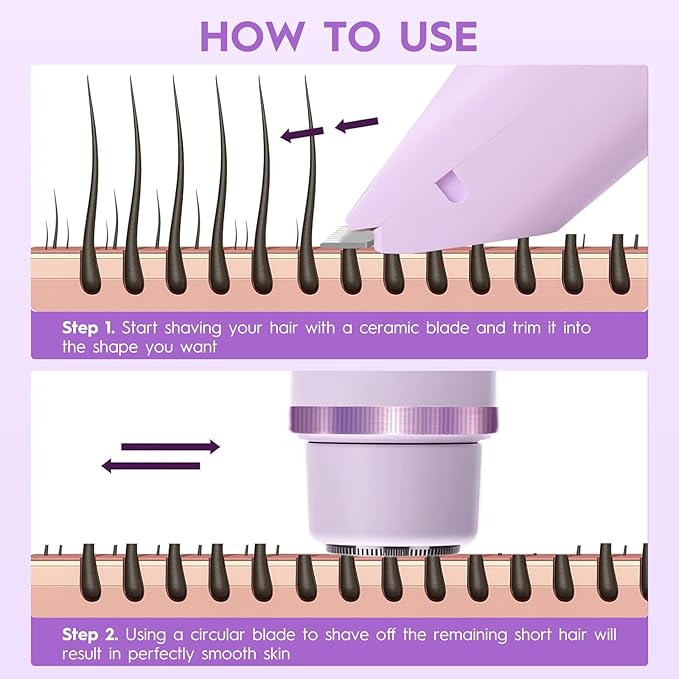 HOW TO USE

Step 1. Start shaving your hair with a ceramic blade and trim it into the shape you want

Step 2. Using a circular blade to shave off the remaining short hair will result in perfectly smooth skin