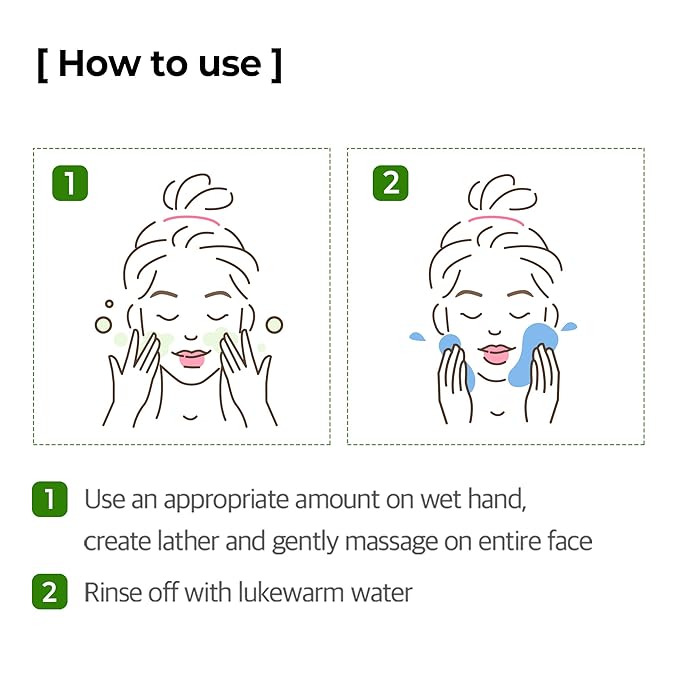 [ How to use ]

1

2

1 Use an appropriate amount on wet hand, create lather and gently massage on entire face

2 Rinse off with lukewarm water