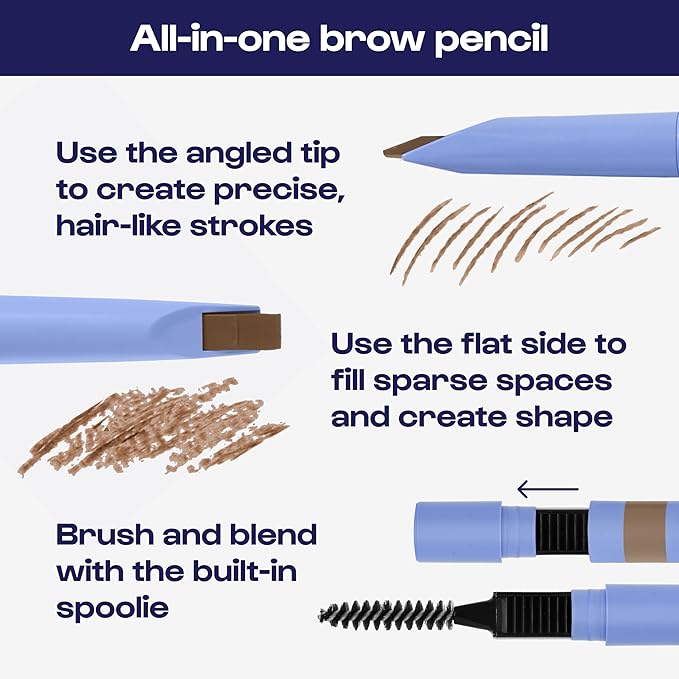 All-in-one brow pencil

Use the angled tip to create precise, hair-like strokes

Use the flat side to fill sparse spaces and create shape

Brush and blend with the built-in spoolie