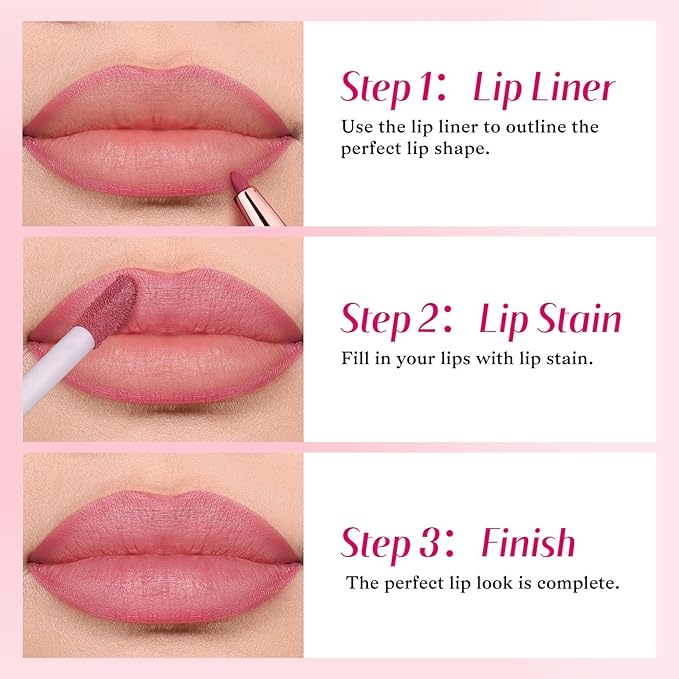 Step 1: Lip Liner
Use the lip liner to outline the perfect lip shape.

Step 2: Lip Stain
Fill in your lips with lip stain.

Step 3: Finish
The perfect lip look is complete.