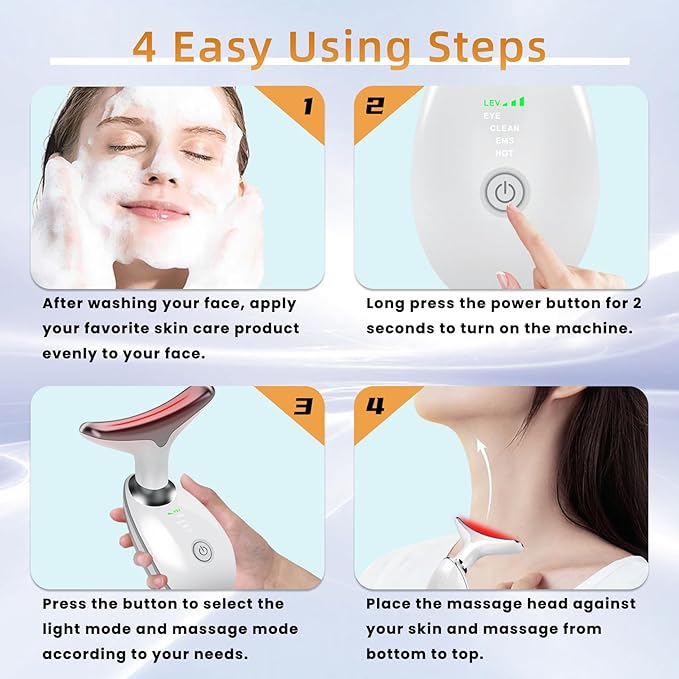 4 Easy Using Steps

1

After washing your face, apply your favorite skin care product evenly to your face.

2

LEV
EYE
CLEAN
EMS
HOT

Long press the power button for 2 seconds to turn on the machine.

3

Press the button to select the light mode and massage mode according to your needs.

4

Place the massage head against your skin and massage from bottom to top.