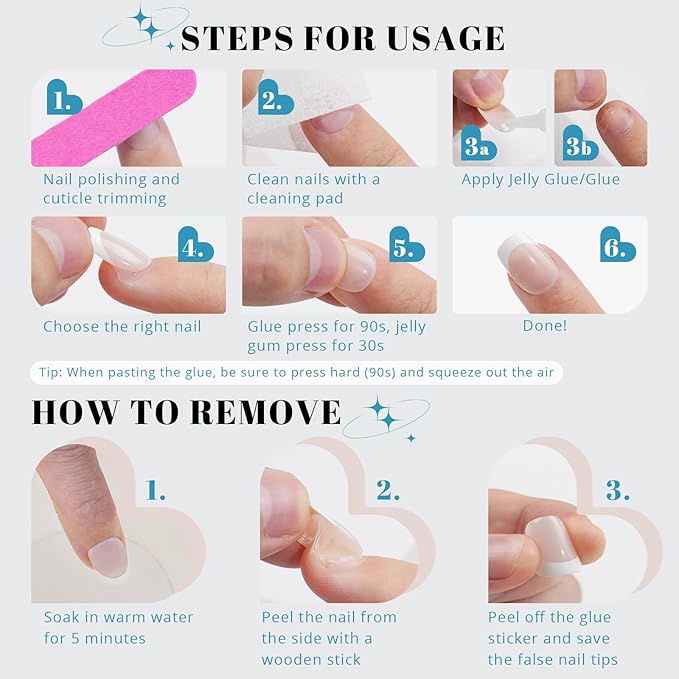 STEPS FOR USAGE

1.
Nail polishing and cuticle trimming

2.
Clean nails with a cleaning pad

3a
3b
Apply Jelly Glue/Glue

4.
Choose the right nail

5.
Glue press for 90s, jelly gum press for 30s

6.
Done!

Tip: When pasting the glue, be sure to press hard (90s) and squeeze out the air

HOW TO REMOVE

1.
Soak in warm water for 5 minutes

2.
Peel the nail from the side with a wooden stick

3.
Peel off the glue sticker and save the false nail tips