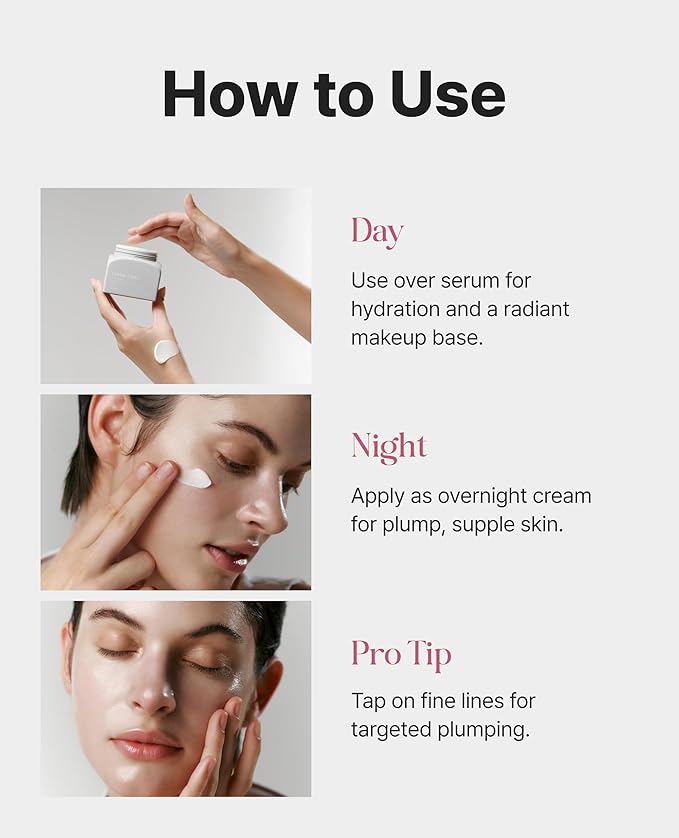 How to Use

Day

Use over serum for hydration and a radiant makeup base.

Night

Apply as overnight cream for plump, supple skin.

Pro Tip

Tap on fine lines for targeted plumping.