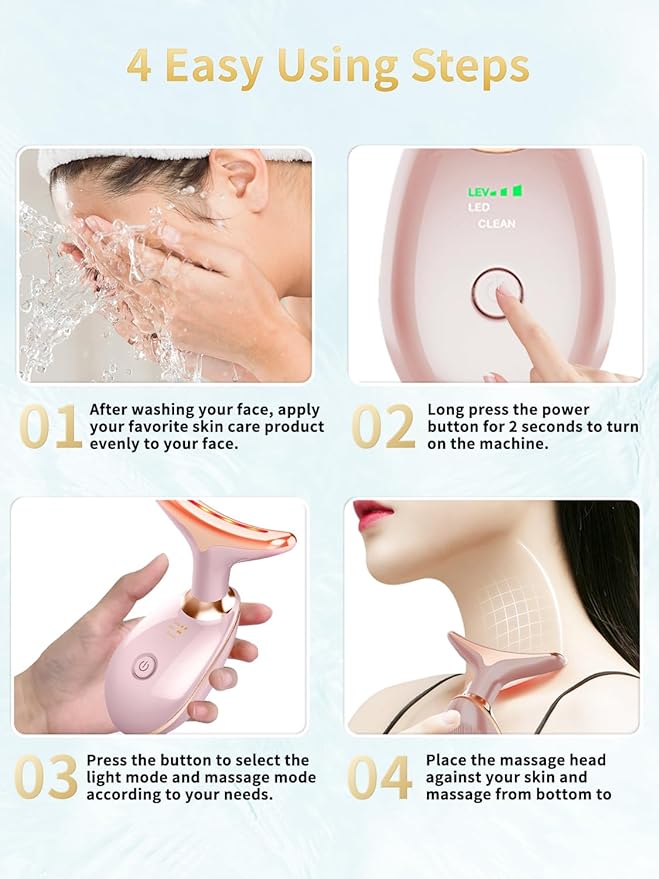 4 Easy Using Steps

LEV
LED
CLEAN

01 After washing your face, apply your favorite skin care product evenly to your face.

02 Long press the power button for 2 seconds to turn on the machine.

03 Press the button to select the light mode and massage mode according to your needs.

04 Place the massage head against your skin and massage from bottom to