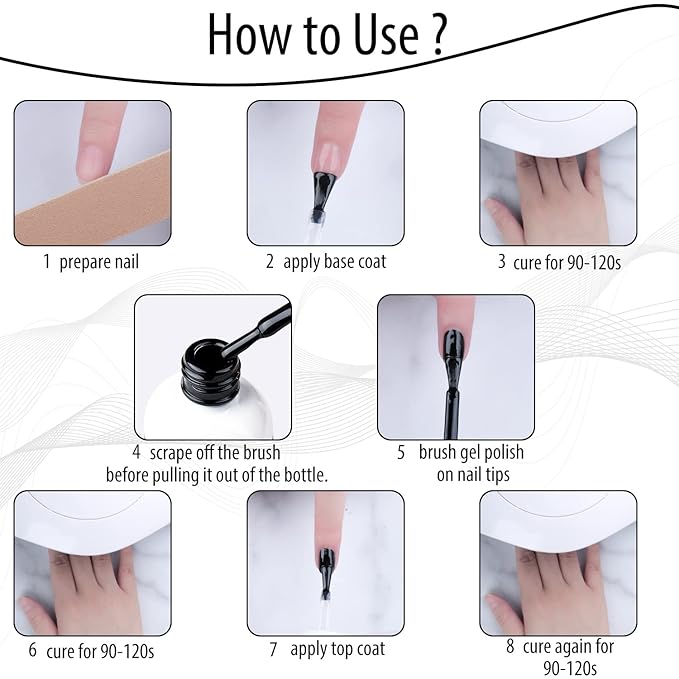 How to Use ?

1 prepare nail

2 apply base coat

3 cure for 90-120s

4 scrape off the brush before pulling it out of the bottle.

5 brush gel polish on nail tips

6 cure for 90-120s

7 apply top coat

8 cure again for 90-120s