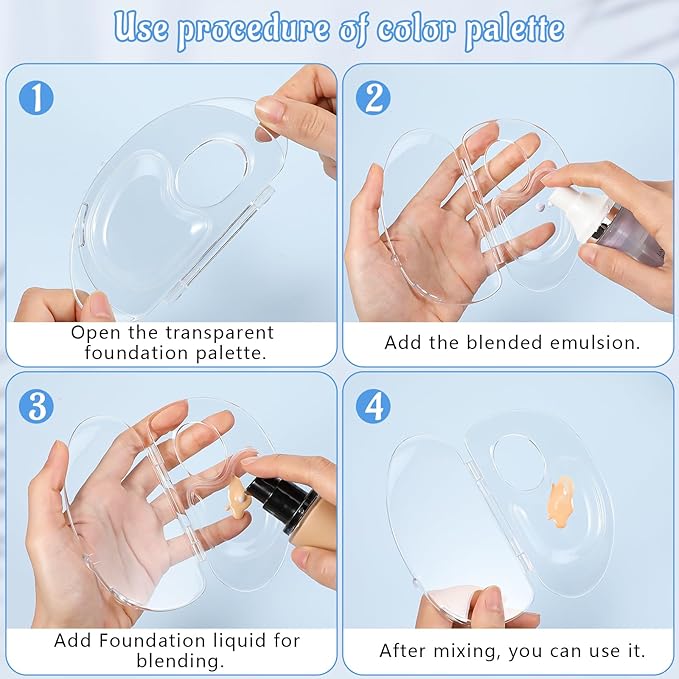 Use procedure of color palette

1
Open the transparent foundation palette.

2
Add the blended emulsion.

3
Add Foundation liquid for blending.

4
After mixing, you can use it.