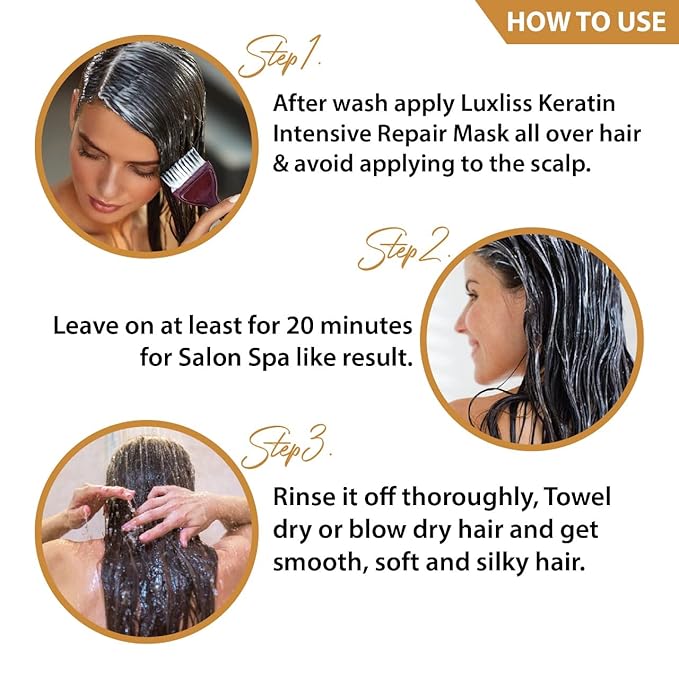 HOW TO USE

Step 1.

After wash apply Luxliss Keratin Intensive Repair Mask all over hair & avoid applying to the scalp.

Step 2.

Leave on at least for 20 minutes for Salon Spa like result.

Step 3.

Rinse it off thoroughly, Towel dry or blow dry hair and get smooth, soft and silky hair.