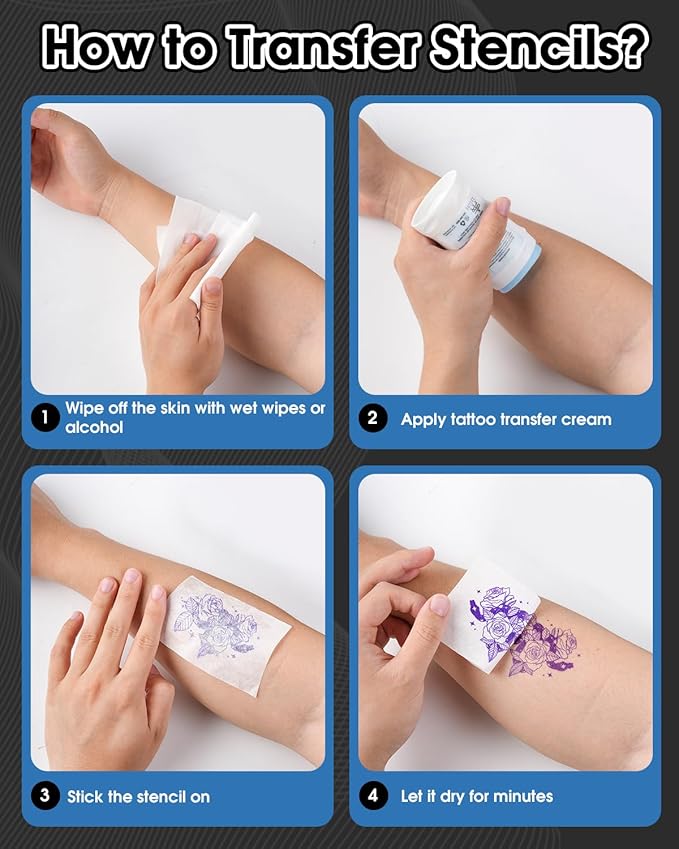 How to Transfer Stencils?

1 Wipe off the skin with wet wipes or alcohol

2 Apply tattoo transfer cream

3 Stick the stencil on

4 Let it dry for minutes