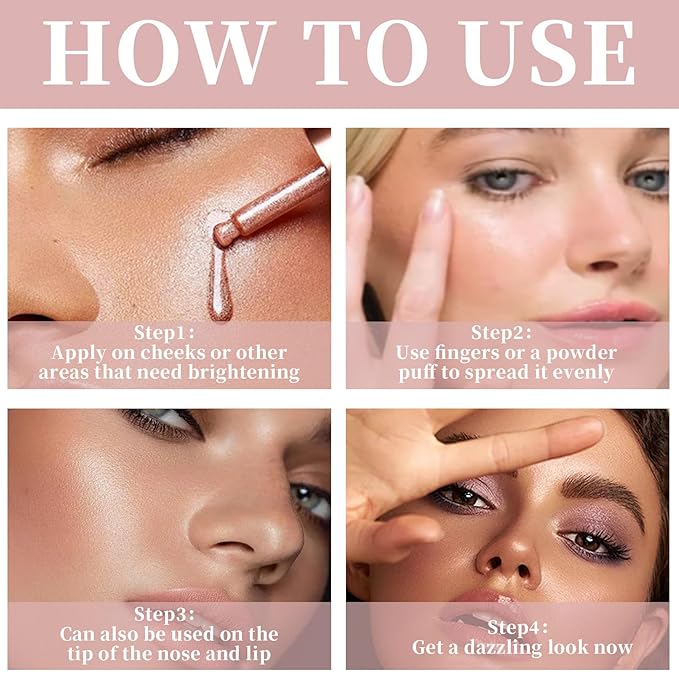 HOW TO USE

Step1:
Apply on cheeks or other areas that need brightening

Step2:
Use fingers or a powder puff to spread it evenly

Step3:
Can also be used on the tip of the nose and lip

Step4:
Get a dazzling look now