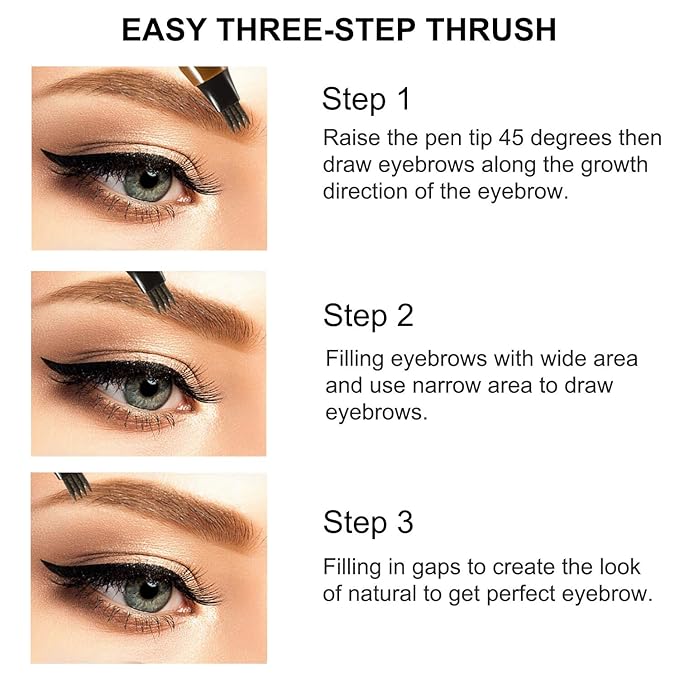 EASY THREE-STEP THRUSH

Step 1

Raise the pen tip 45 degrees then draw eyebrows along the growth direction of the eyebrow.

Step 2

Filling eyebrows with wide area and use narrow area to draw eyebrows.

Step 3

Filling in gaps to create the look of natural to get perfect eyebrow.