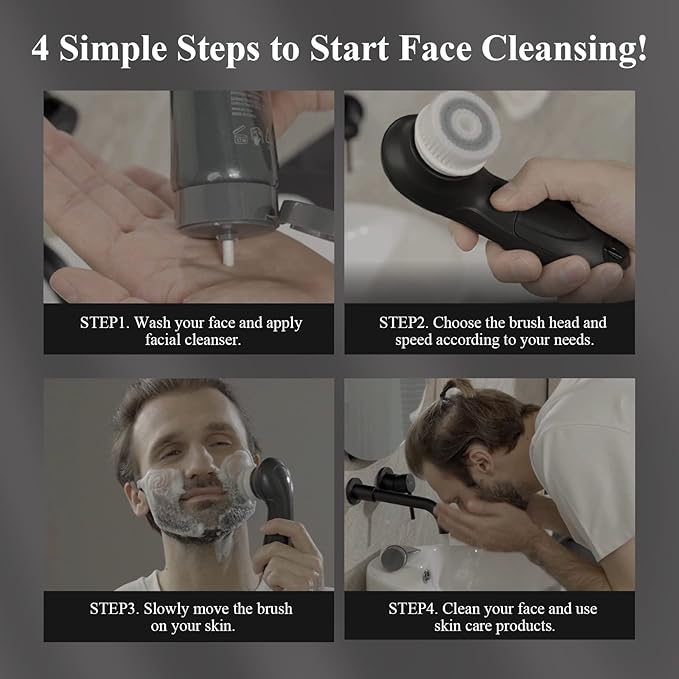 4 Simple Steps to Start Face Cleansing!

STEP1. Wash your face and apply facial cleanser.

STEP2. Choose the brush head and speed according to your needs.

STEP3. Slowly move the brush on your skin.

STEP4. Clean your face and use skin care products.