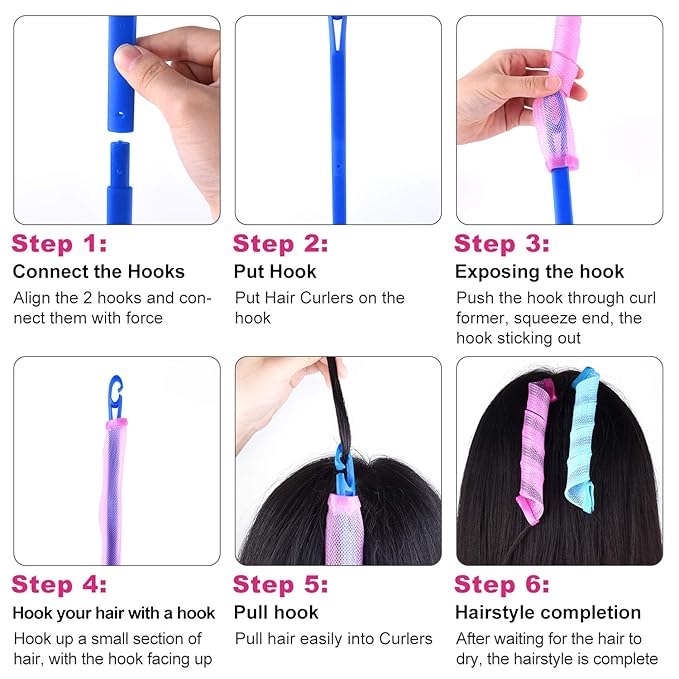 Step 1:
Connect the Hooks
Align the 2 hooks and connect them with force

Step 2:
Put Hook
Put Hair Curlers on the hook

Step 3:
Exposing the hook
Push the hook through curl former, squeeze end, the hook sticking out

Step 4:
Hook your hair with a hook
Hook up a small section of hair, with the hook facing up

Step 5:
Pull hook
Pull hair easily into Curlers

Step 6:
Hairstyle completion
After waiting for the hair to dry, the hairstyle is complete